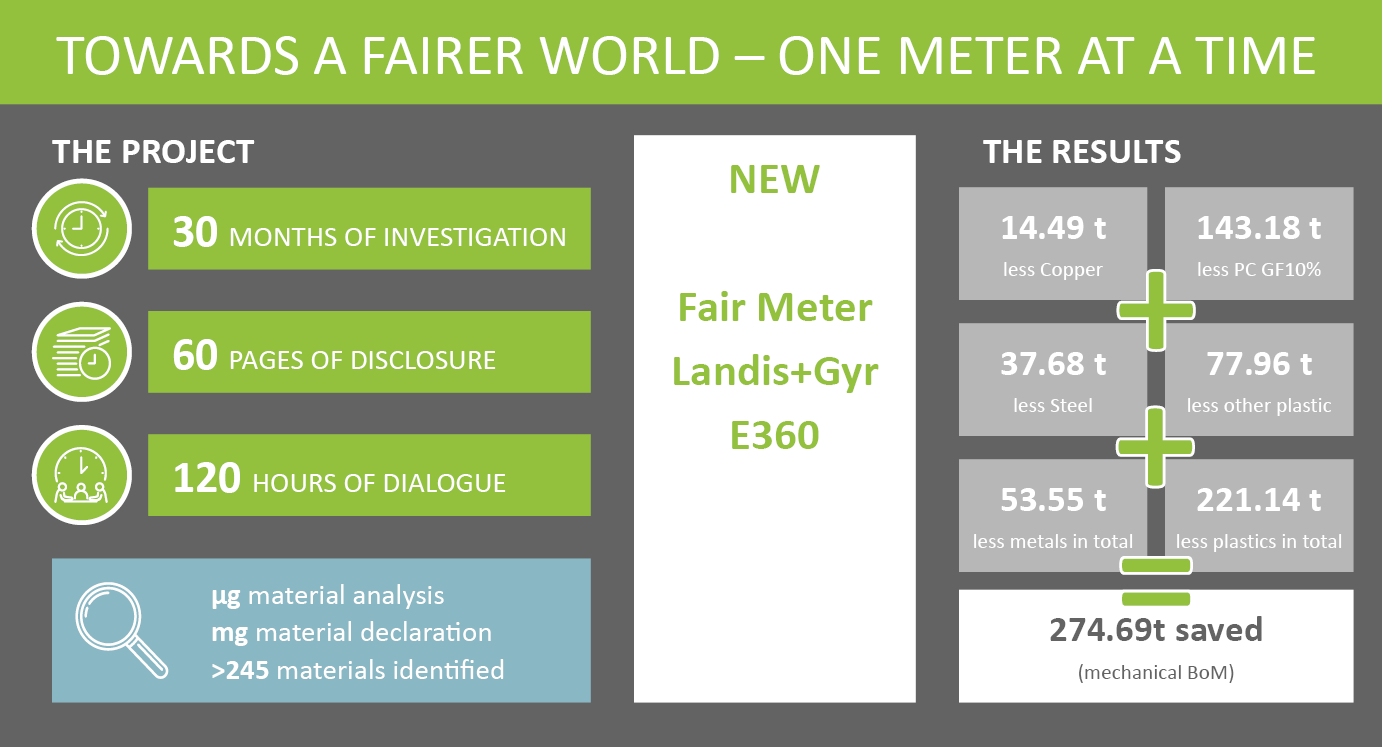 TOWARDS A FAIRER WORLD – ONE METER AT A TIME

THE PROJECT

30 MONTHS OF INVESTIGATION

60 PAGES OF DISCLOSURE

120 HOURS OF DIALOGUE

µg material analysis
mg material declaration
>245 materials identified

NEW

Fair Meter
Landis+Gyr
E360

THE RESULTS

14.49 t
less Copper

143.18 t
less PC GF10%

37.68 t
less Steel

77.96 t
less other plastic

53.55 t
less metals in total

221.14 t
less plastics in total

274.69t saved
(mechanical BoM)